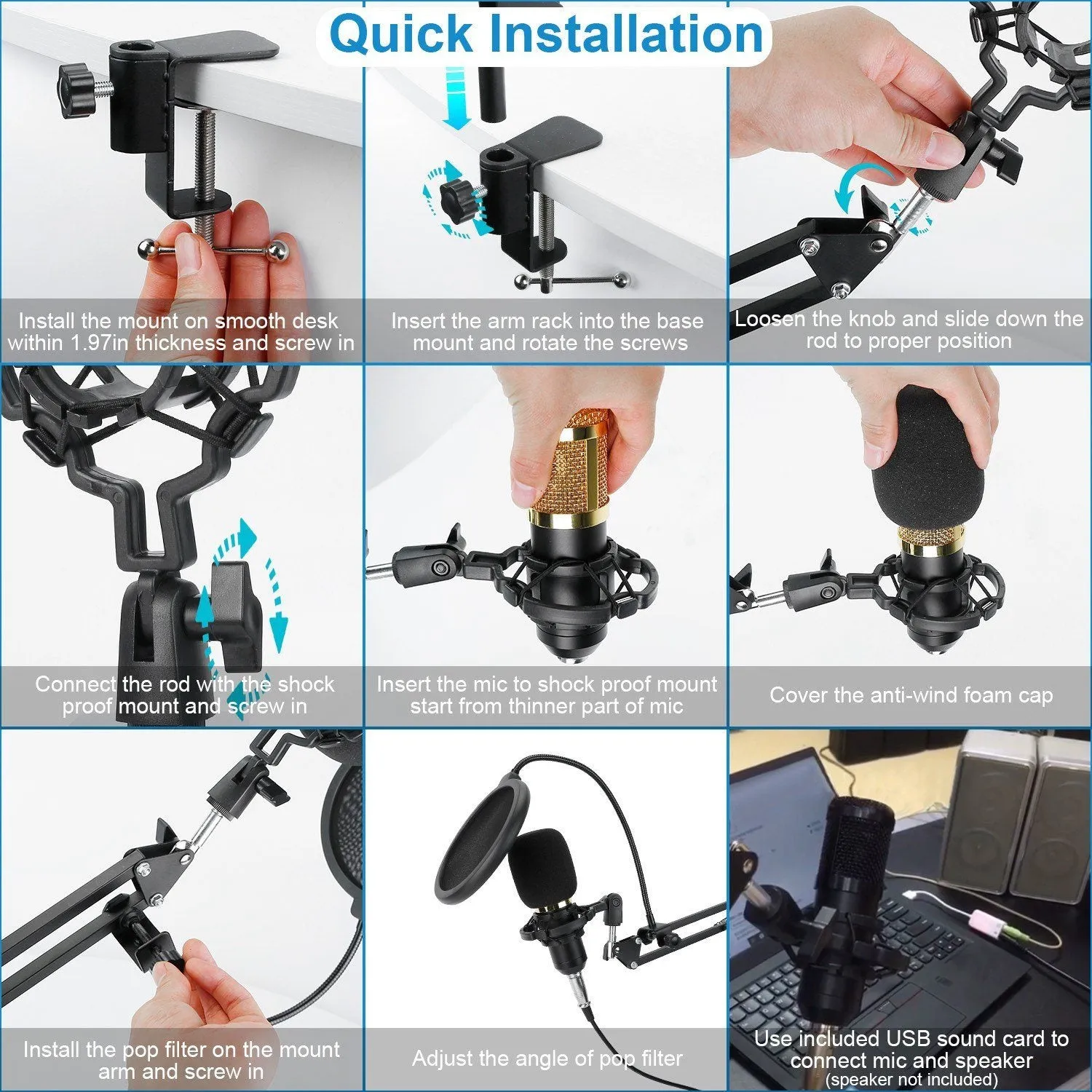 Quick Installation

Install the mount on smooth desk within 1.97in thickness and screw in

Insert the arm rack into the base mount and rotate the screws

Loosen the knob and slide down the rod to proper position

Connect the rod with the shock proof mount and screw in

Insert the mic to shock proof mount start from thinner part of mic

Cover the anti-wind foam cap

Install the pop filter on the mount arm and screw in

Adjust the angle of pop filter

Use included USB sound card to connect mic and speaker (speaker not included)